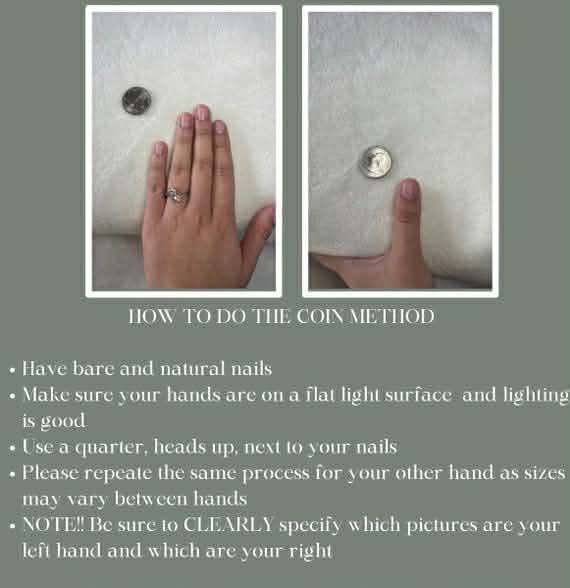 HOW TO DO THE COIN METHOD

• Have bare and natural nails
• Make sure your hands are on a flat light surface and lighting is good
• Use a quarter, heads up, next to your nails
• Please repeate the same process for your other hand as sizes may vary between hands
• NOTE!! Be sure to CLEARLY specify which pictures are your left hand and which are your right